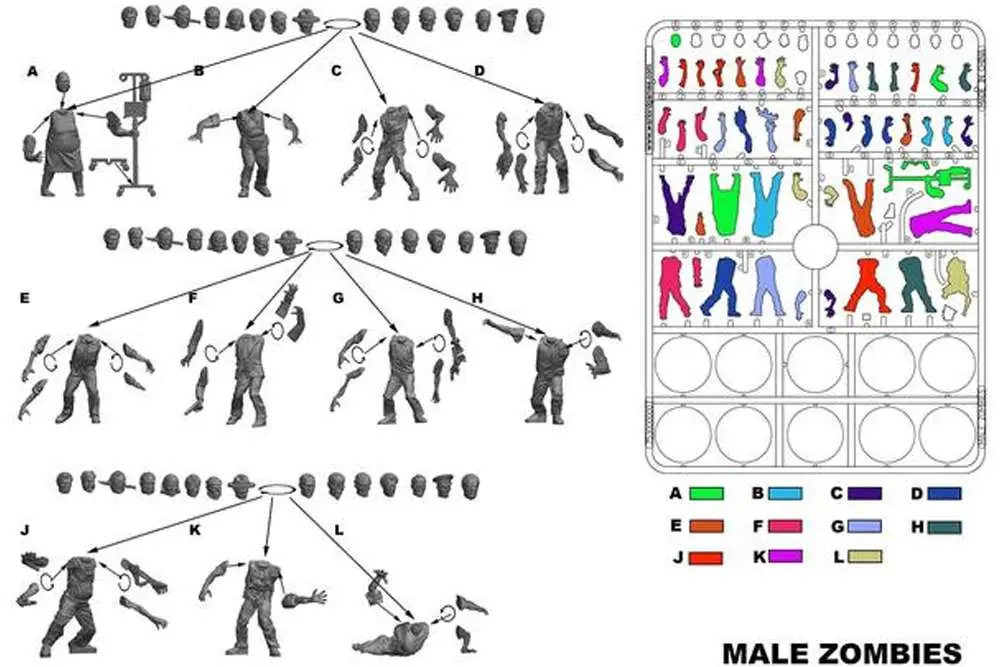 A B C D

E F G H

J K L

A B C D
E F G H
J K L

MALE ZOMBIES