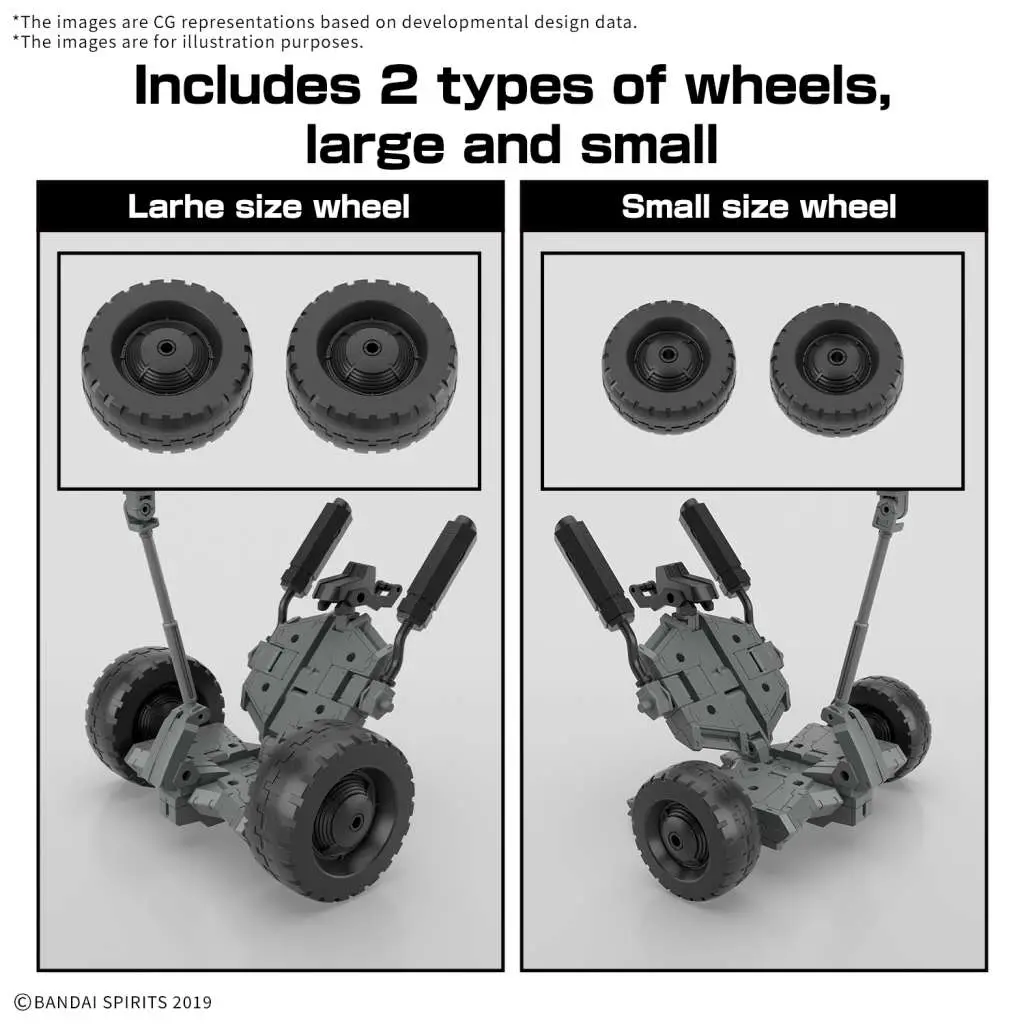 *The images are CG representations based on developmental design data.
*The images are for illustration purposes.

Includes 2 types of wheels, large and small

Larhe size wheel

Small size wheel

©BANDAI SPIRITS 2019