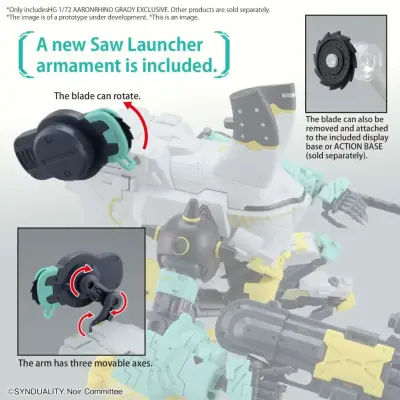 *Only includesHG 1/72 AARONRHINO GRADY EXCLUSIVE. Other products are sold separately.
*The image is of a prototype under development. *This is an image.

A new Saw Launcher armament is included.

The blade can rotate.

The blade can also be removed and attached to the included display base or ACTION BASE (sold separately).

The arm has three movable axes.

©SYNDUALITY Noir Committee