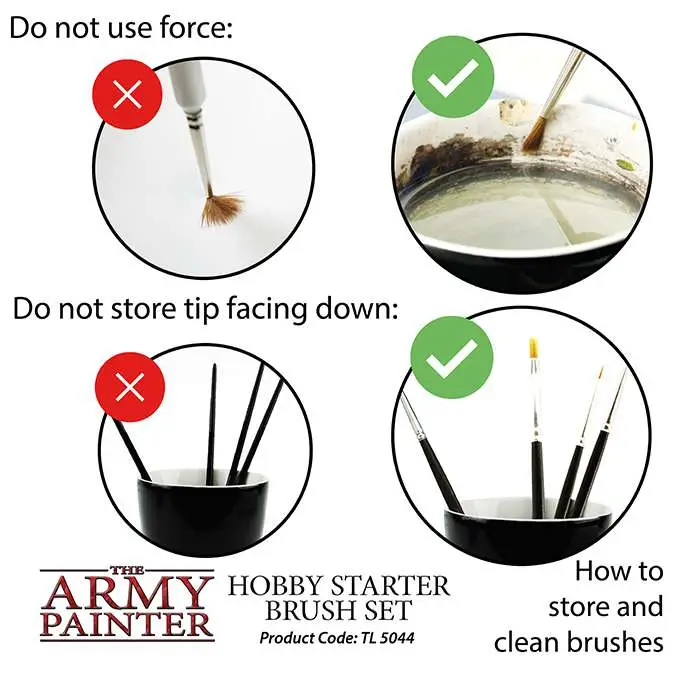 Do not use force:

Do not store tip facing down:

THE ARMY PAINTER

HOBBY STARTER BRUSH SET

Product Code: TL 5044

How to store and clean brushes